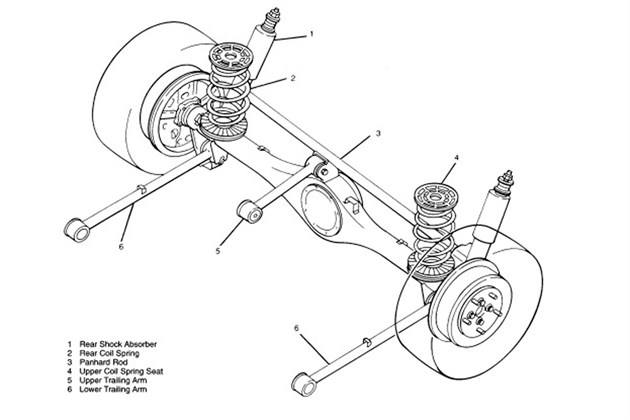 1
2
3
4
6
5
6

1 Rear Shock Absorber
2 Rear Coil Spring
3 Panhard Rod
4 Upper Coil Spring Seat
5 Upper Trailing Arm
6 Lower Trailing Arm